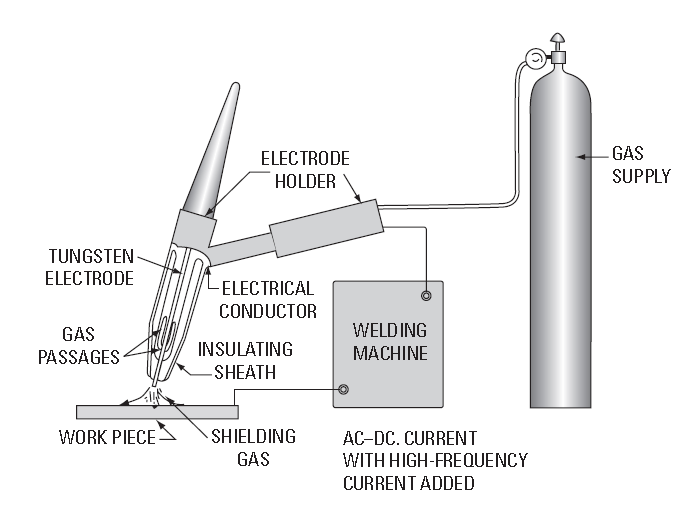 ELECTRODE HOLDER

GAS SUPPLY

TUNGSTEN ELECTRODE

ELECTRICAL CONDUCTOR

GAS PASSAGES

INSULATING SHEATH

WELDING MACHINE

WORK PIECE

SHIELDING GAS

AC–DC. CURRENT WITH HIGH-FREQUENCY CURRENT ADDED