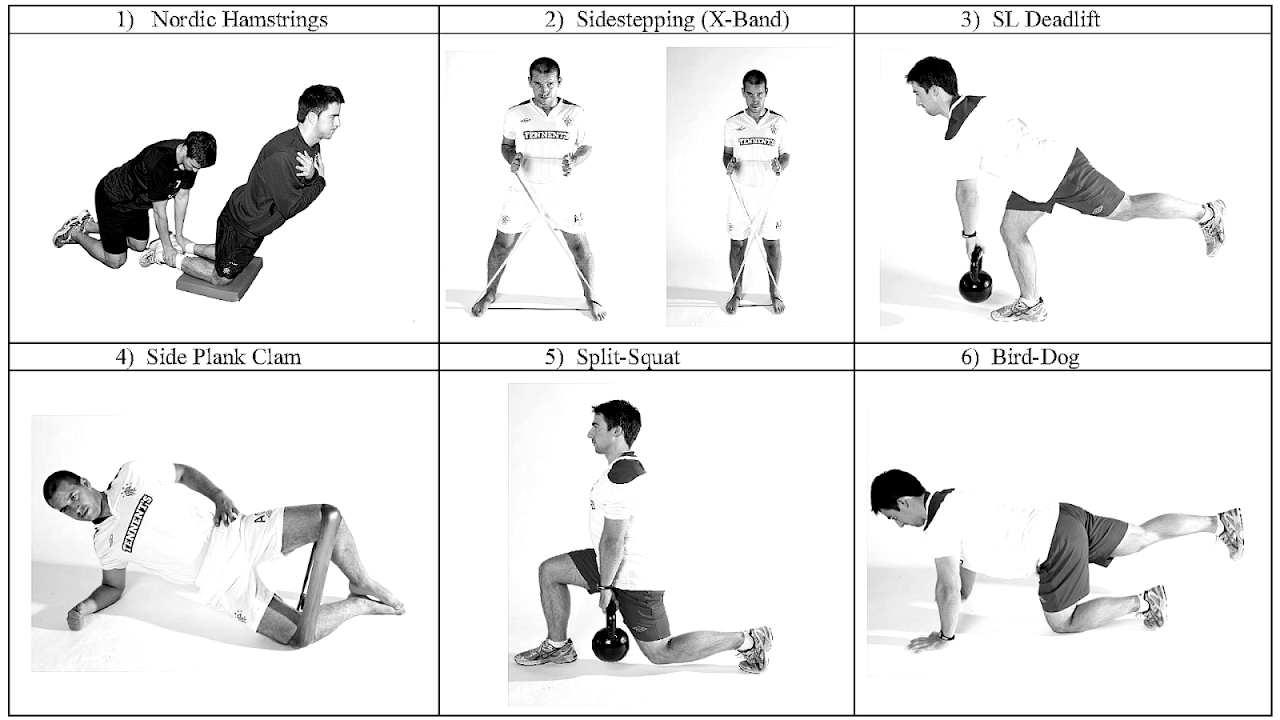 | 1) Nordic Hamstrings | 2) Sidestepping (X-Band) | 3) SL Deadlift |
|---|---|---|
| | TENNENT'S TENNENT'S | |
| 4) Side Plank Clam | 5) Split-Squat | 6) Bird-Dog |
| TENNENT'S | | |