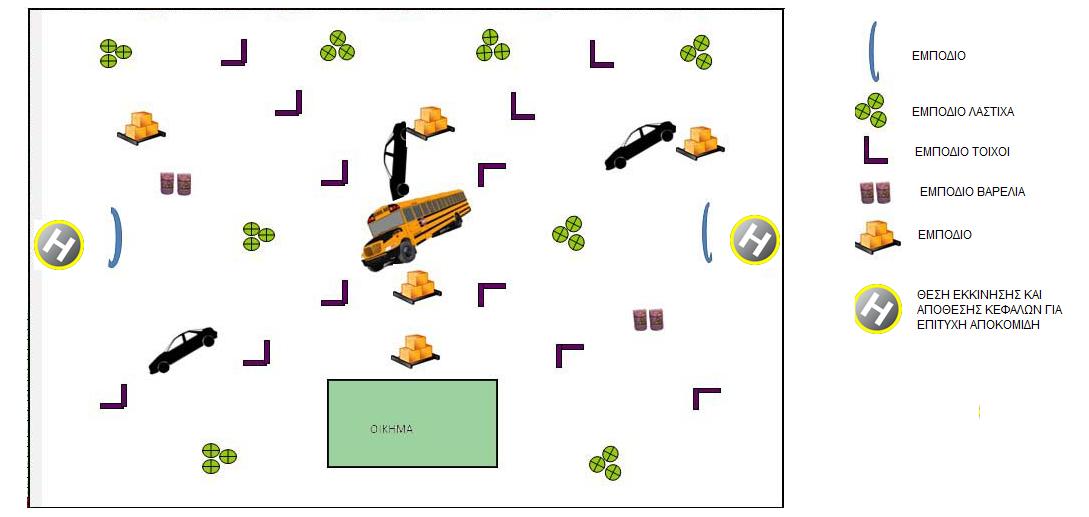 H

H

ΟΙΚΗΜΑ

ΕΜΠΟΔΙΟ

ΕΜΠΟΔΙΟ ΛΑΣΤΙΧΑ

ΕΜΠΟΔΙΟ ΤΟΙΧΟΙ

ΕΜΠΟΔΙΟ ΒΑΡΕΛΙΑ

ΕΜΠΟΔΙΟ

H

ΘΕΣΗ ΕΚΚΙΝΗΣΗΣ ΚΑΙ ΑΠΟΘΕΣΗΣ ΚΕΦΑΛΩΝ ΓΙΑ ΕΠΙΤΥΧΗ ΑΠΟΚΟΜΙΔΗ