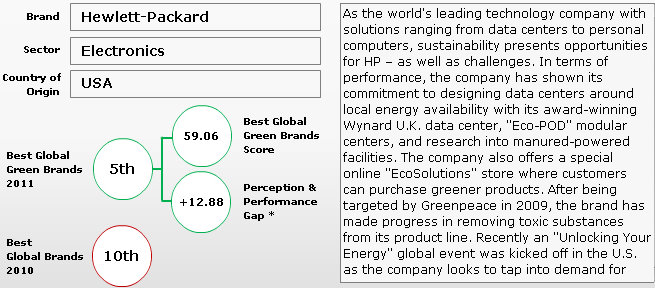 Brand
Hewlett-Packard

Sector
Electronics

Country of Origin
USA

Best Global Green Brands 2011
5th

59.06
Best Global Green Brands Score

+12.88
Perception & Performance Gap *

Best Global Brands 2010
10th

As the world's leading technology company with solutions ranging from data centers to personal computers, sustainability presents opportunities for HP – as well as challenges. In terms of performance, the company has shown its commitment to designing data centers around local energy availability with its award-winning Wynard U.K. data center, "Eco-POD" modular centers, and research into manured-powered facilities. The company also offers a special online "EcoSolutions" store where customers can purchase greener products. After being targeted by Greenpeace in 2009, the brand has made progress in removing toxic substances from its product line. Recently an "Unlocking Your Energy" global event was kicked off in the U.S. as the company looks to tap into demand for