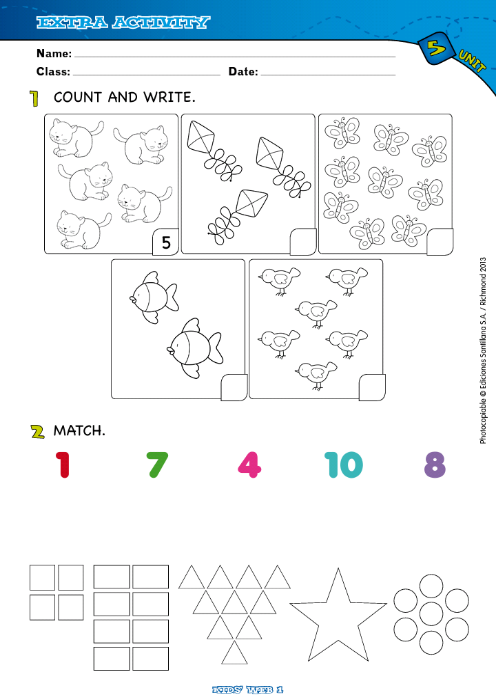 EXTRA ACTIVITY

5 UNIT

Name:

Class: Date:

1 COUNT AND WRITE.

5

Photocopiable © Ediciones Santillana S.A. / Richmond 2013

2 MATCH.

1 7 4 10 8

KIDS' WEB 1