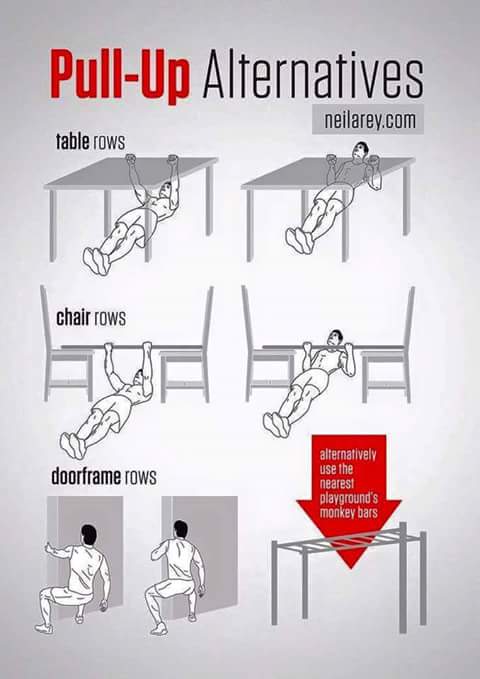 Pull-Up Alternatives

neilarey.com

table rows

chair rows

doorframe rows

alternatively use the nearest playground's monkey bars