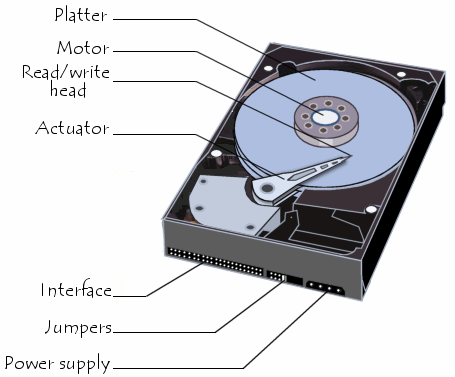 Platter

Motor

Read/write head

Actuator

Interface

Jumpers

Power supply