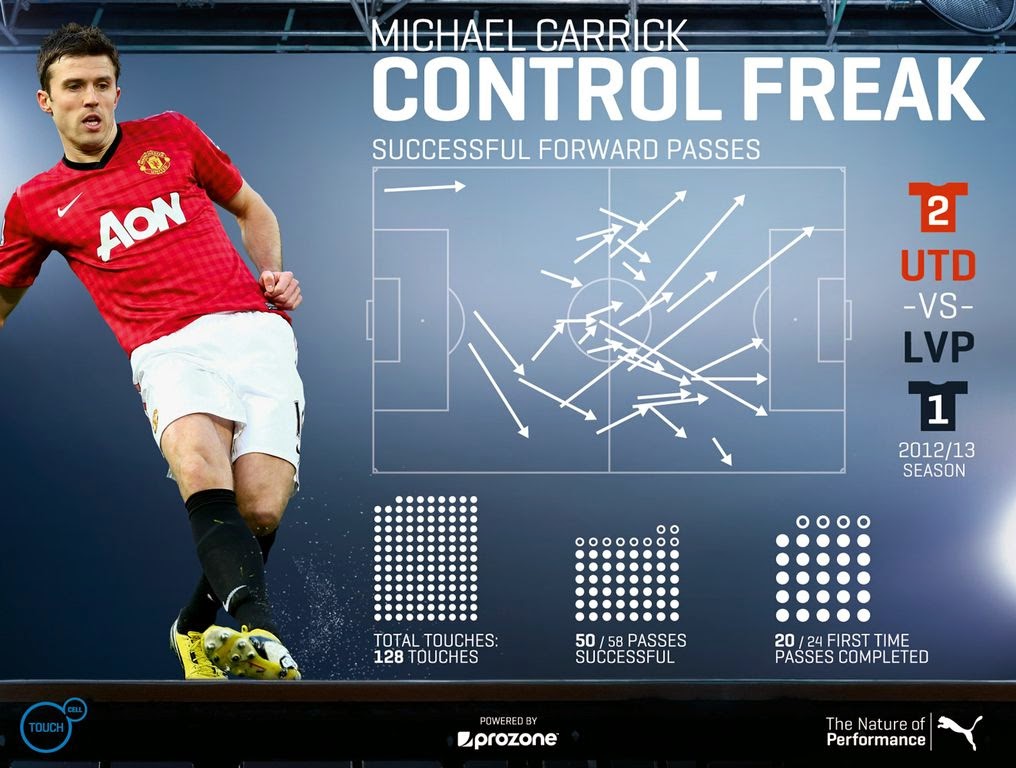 MICHAEL CARRICK
CONTROL FREAK

SUCCESSFUL FORWARD PASSES

AON

2
UTD
-VS-
LVP
1

2012/13
SEASON

TOTAL TOUCHES:
128 TOUCHES

50 / 58 PASSES
SUCCESSFUL

20 / 24 FIRST TIME
PASSES COMPLETED

TOUCH CELL

POWERED BY
prozone

The Nature of
Performance