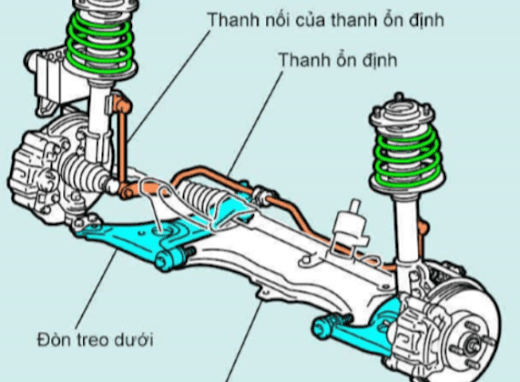 Thanh nối của thanh ổn định

Thanh ổn định

Đòn treo dưới