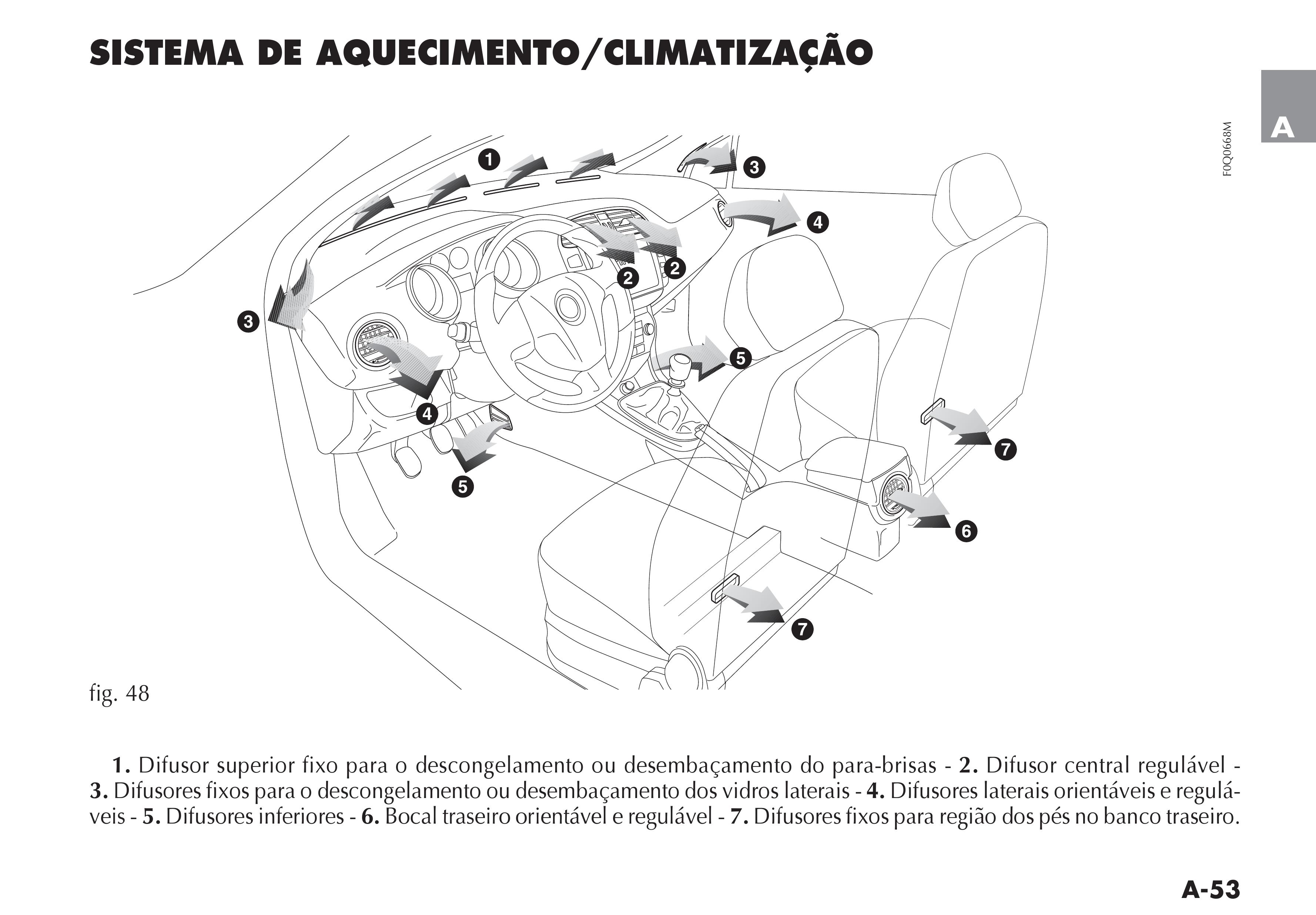 SISTEMA DE AQUECIMENTO/CLIMATIZAÇÃO

A

F0Q0668M

1
3
4
2
2
3
5
4
5
7
6
7

fig. 48

1. Difusor superior fixo para o descongelamento ou desembaçamento do para-brisas - 2. Difusor central regulável - 3. Difusores fixos para o descongelamento ou desembaçamento dos vidros laterais - 4. Difusores laterais orientáveis e reguláveis - 5. Difusores inferiores - 6. Bocal traseiro orientável e regulável - 7. Difusores fixos para região dos pés no banco traseiro.

A-53