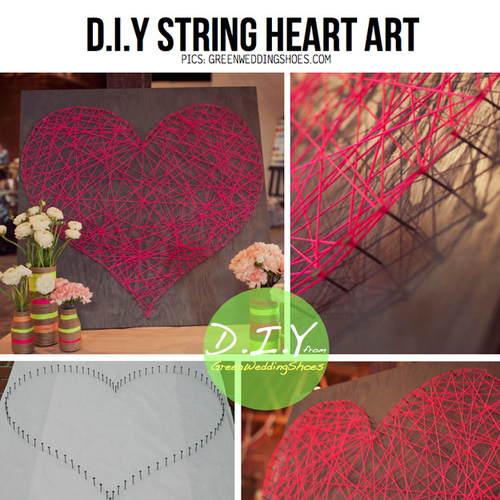 D.I.Y STRING HEART ART
PICS: GREENWEDDINGSHOES.COM

D.I.Y from
GreenWeddingShoes