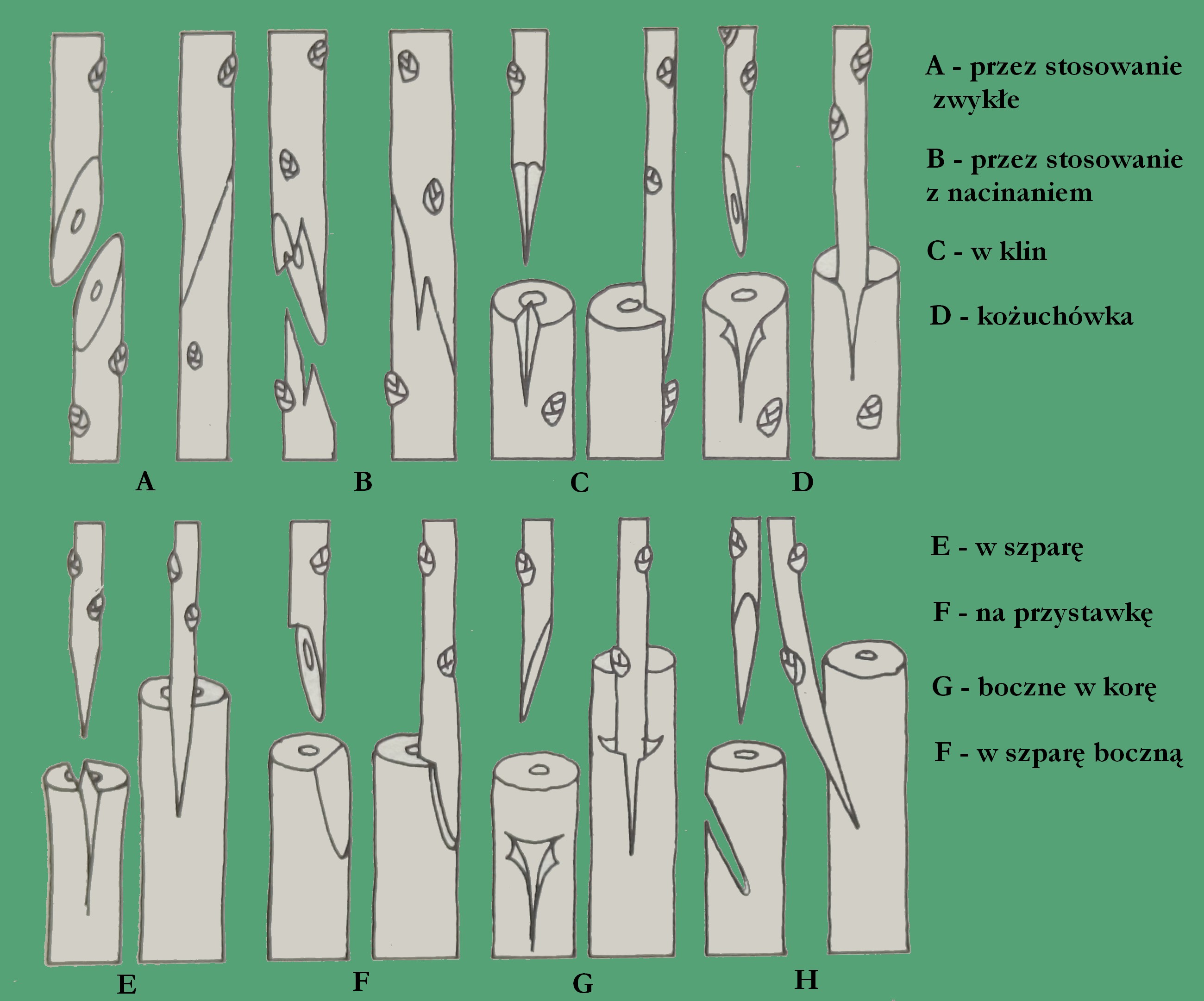 A - przez stosowanie zwykłe

B - przez stosowanie z nacinaniem

C - w klin

D - kożuchówka

A B C D

E - w szparę

F - na przystawkę

G - boczne w korę

F - w szparę boczną

E F G H