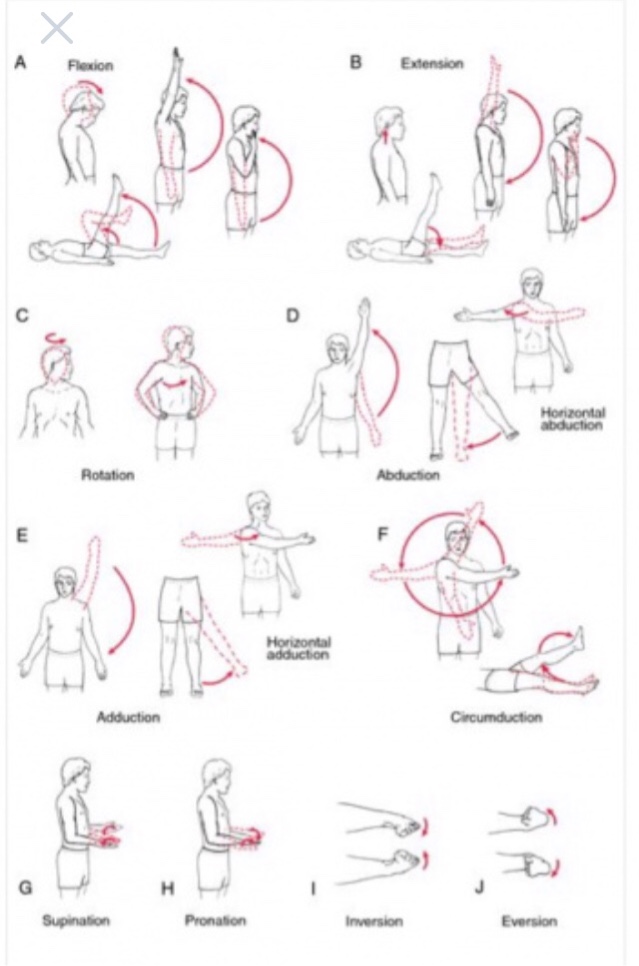 A
Flexion

B
Extension

C

Rotation

D

Horizontal abduction

Abduction

E

Horizontal adduction

Adduction

F

Circumduction

G
Supination

H
Pronation

I
Inversion

J
Eversion