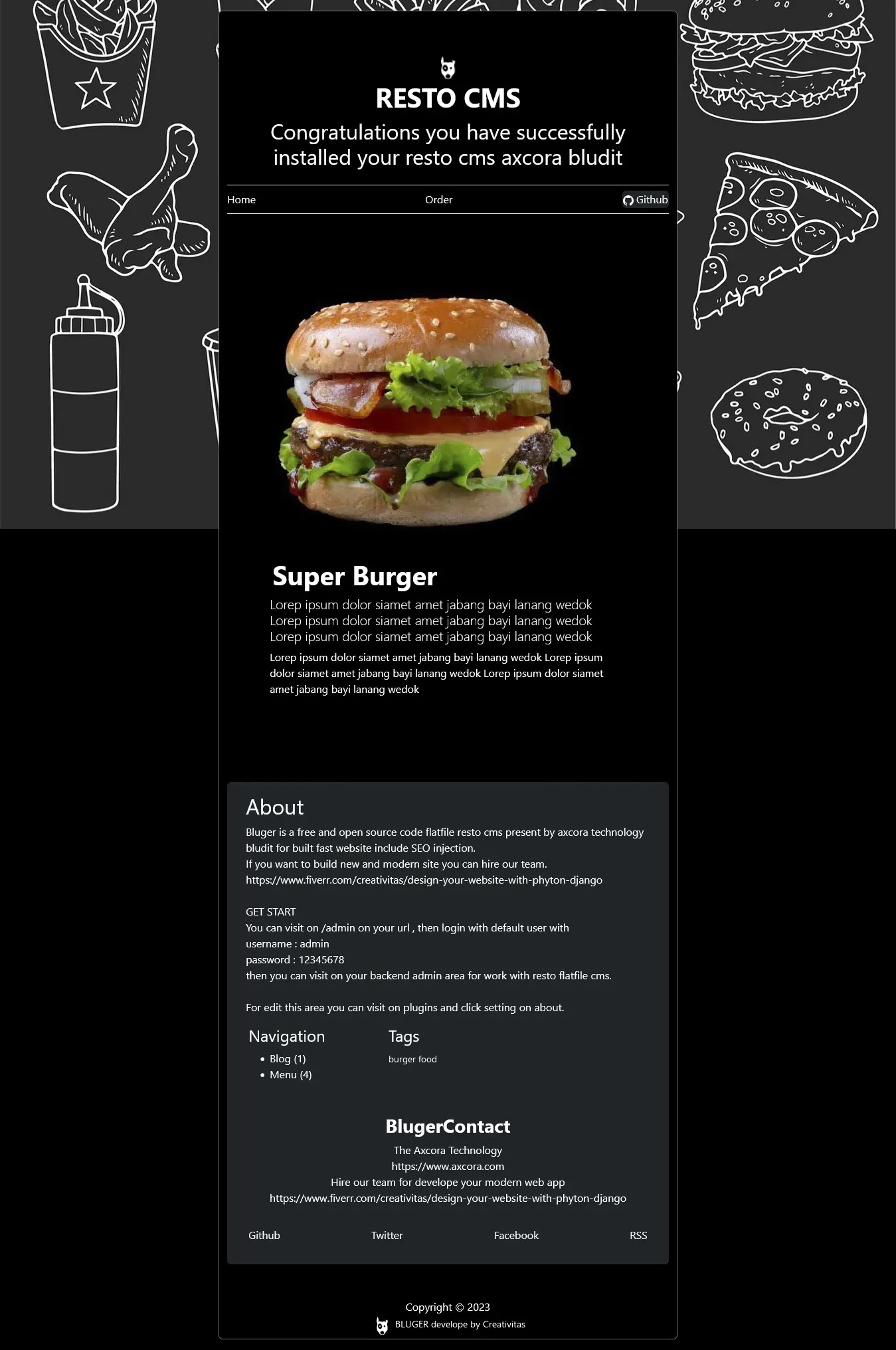 RESTO CMS

Congratulations you have successfully installed your resto cms axcora bludit

Home
Order
Github

Super Burger

Lorep ipsum dolor siamet amet jabang bayi lanang wedok
Lorep ipsum dolor siamet amet jabang bayi lanang wedok
Lorep ipsum dolor siamet amet jabang bayi lanang wedok

Lorep ipsum dolor siamet amet jabang bayi lanang wedok Lorep ipsum dolor siamet amet jabang bayi lanang wedok Lorep ipsum dolor siamet amet jabang bayi lanang wedok

About

Bluger is a free and open source code flatfile resto cms present by axcora technology bludit for built fast website include SEO injection.
If you want to build new and modern site you can hire our team.
https://www.fiverr.com/creativitas/design-your-website-with-phyton-django

GET START
You can visit on /admin on your url , then login with default user with
username : admin
password : 12345678
then you can visit on your backend admin area for work with resto flatfile cms.

For edit this area you can visit on plugins and click setting on about.

Navigation
- Blog (1)
- Menu (4)

Tags
burger food

BlugerContact
The Axcora Technology
https://www.axcora.com
Hire our team for develope your modern web app
https://www.fiverr.com/creativitas/design-your-website-with-phyton-django

Github
Twitter
Facebook
RSS

Copyright © 2023
BLUGER develope by Creativitas