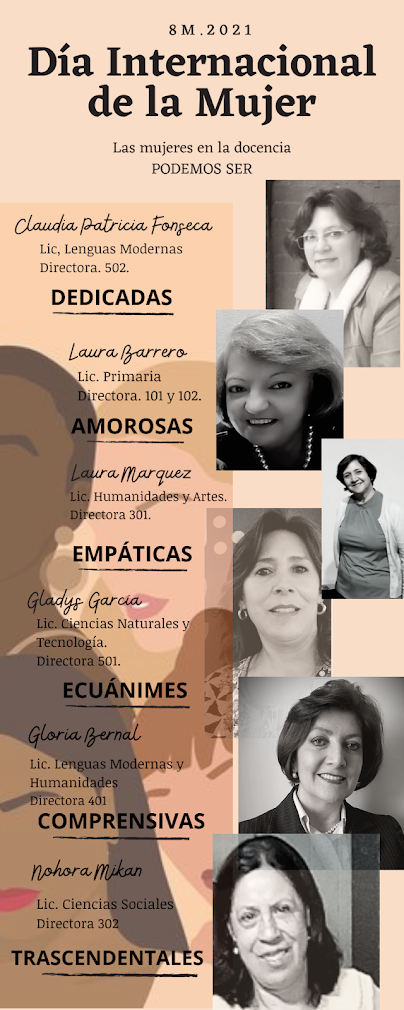 8M.2021

Día Internacional de la Mujer

Las mujeres en la docencia
PODEMOS SER

Claudia Patricia Fonseca
Lic, Lenguas Modernas
Directora. 502.

DEDICADAS

Laura Barrero
Lic. Primaria
Directora. 101 y 102.

AMOROSAS

Laura Marquez
Lic. Humanidades y Artes.
Directora 301.

EMPÁTICAS

Gladys García
Lic. Ciencias Naturales y Tecnología.
Directora 501.

ECUÁNIMES

Gloria Bernal
Lic. Lenguas Modernas y Humanidades
Directora 401

COMPRENSIVAS

Nohora Mikan
Lic. Ciencias Sociales
Directora 302

TRASCENDENTALES