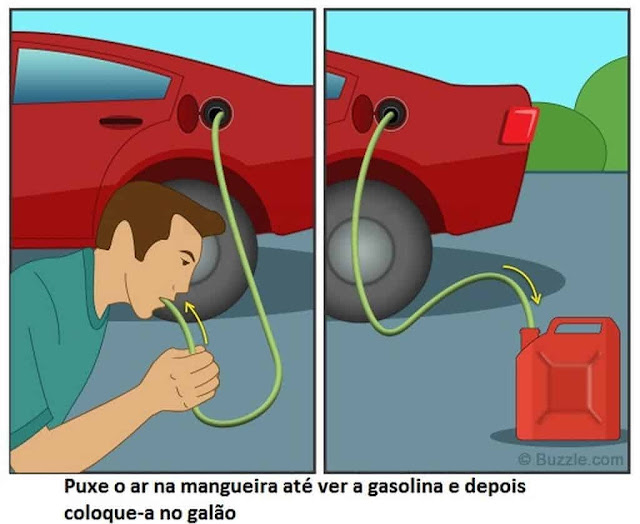 © Buzzle.com

Puxe o ar na mangueira até ver a gasolina e depois coloque-a no galão