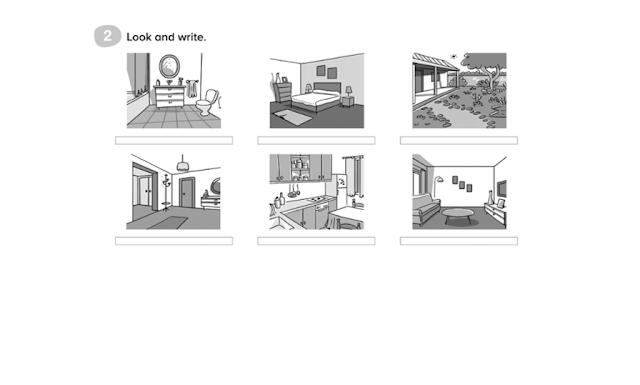 2 Look and write.