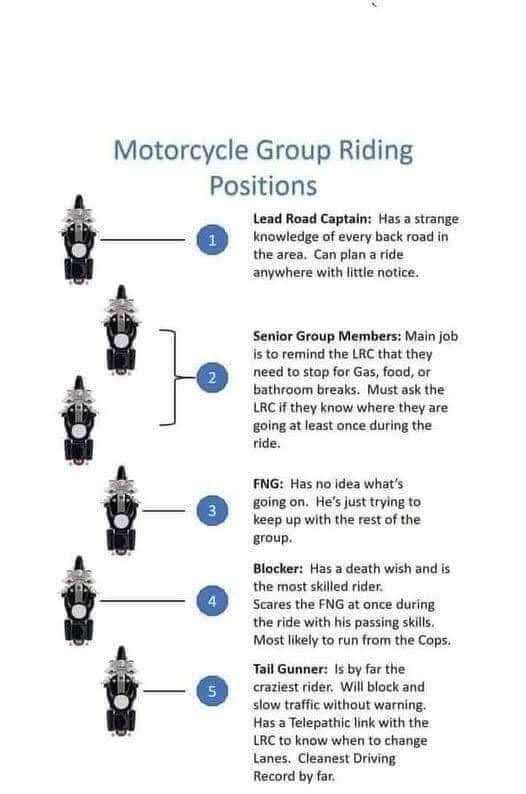 Motorcycle Group Riding Positions

1

Lead Road Captain: Has a strange knowledge of every back road in the area. Can plan a ride anywhere with little notice.

2

Senior Group Members: Main job is to remind the LRC that they need to stop for Gas, food, or bathroom breaks. Must ask the LRC if they know where they are going at least once during the ride.

3

FNG: Has no idea what's going on. He's just trying to keep up with the rest of the group.

4

Blocker: Has a death wish and is the most skilled rider.
Scares the FNG at once during the ride with his passing skills. Most likely to run from the Cops.

5

Tail Gunner: Is by far the craziest rider. Will block and slow traffic without warning. Has a Telepathic link with the LRC to know when to change Lanes. Cleanest Driving Record by far.