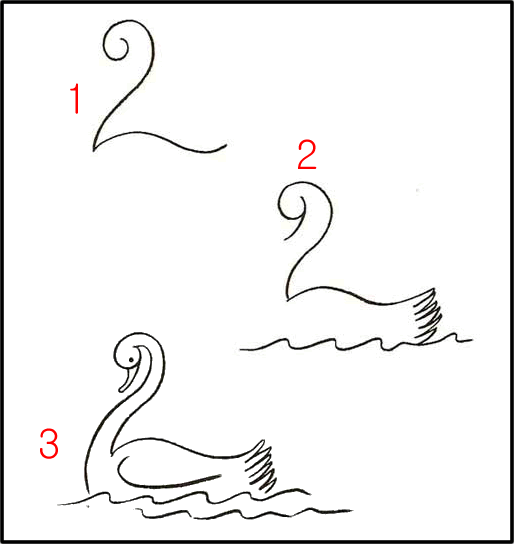 1

2

3