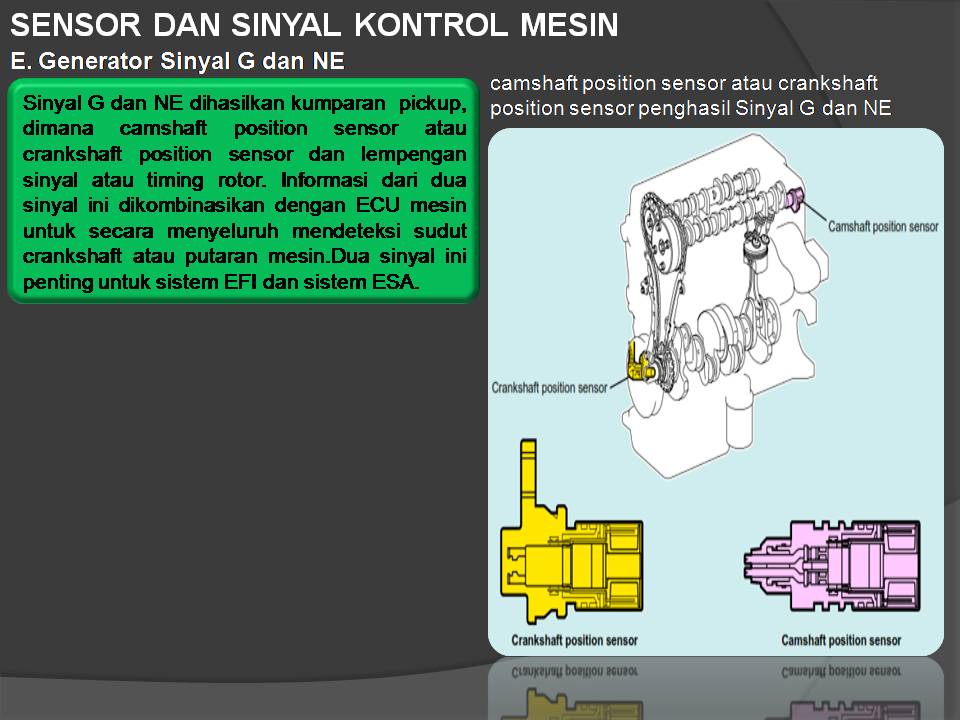 SENSOR DAN SINYAL KONTROL MESIN

E. Generator Sinyal G dan NE

Sinyal G dan NE dihasilkan kumparan pickup, dimana camshaft position sensor atau crankshaft position sensor dan lempengan sinyal atau timing rotor. Informasi dari dua sinyal ini dikombinasikan dengan ECU mesin untuk secara menyeluruh mendeteksi sudut crankshaft atau putaran mesin.Dua sinyal ini penting untuk sistem EFI dan sistem ESA.

camshaft position sensor atau crankshaft position sensor penghasil Sinyal G dan NE

Camshaft position sensor

Crankshaft position sensor

Crankshaft position sensor

Camshaft position sensor