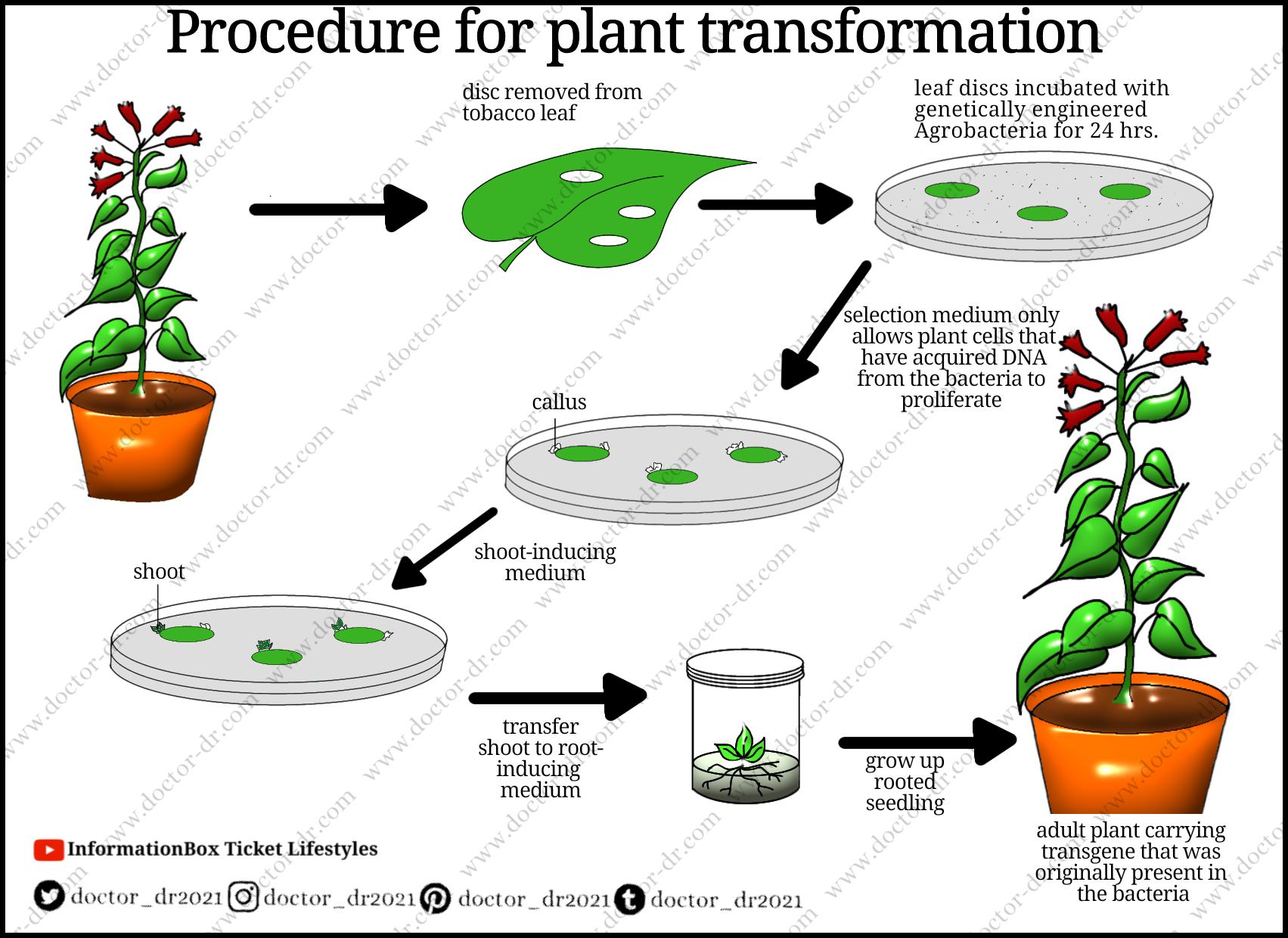 Procedure for plant transformation

disc removed from tobacco leaf

leaf discs incubated with genetically engineered Agrobacteria for 24 hrs.

selection medium only allows plant cells that have acquired DNA from the bacteria to proliferate

callus

shoot-inducing medium

shoot

transfer shoot to root-inducing medium

grow up rooted seedling

adult plant carrying transgene that was originally present in the bacteria

InformationBox Ticket Lifestyles

doctor_dr2021 doctor_dr2021 doctor_dr2021 doctor_dr2021

www.doctor-dr.com