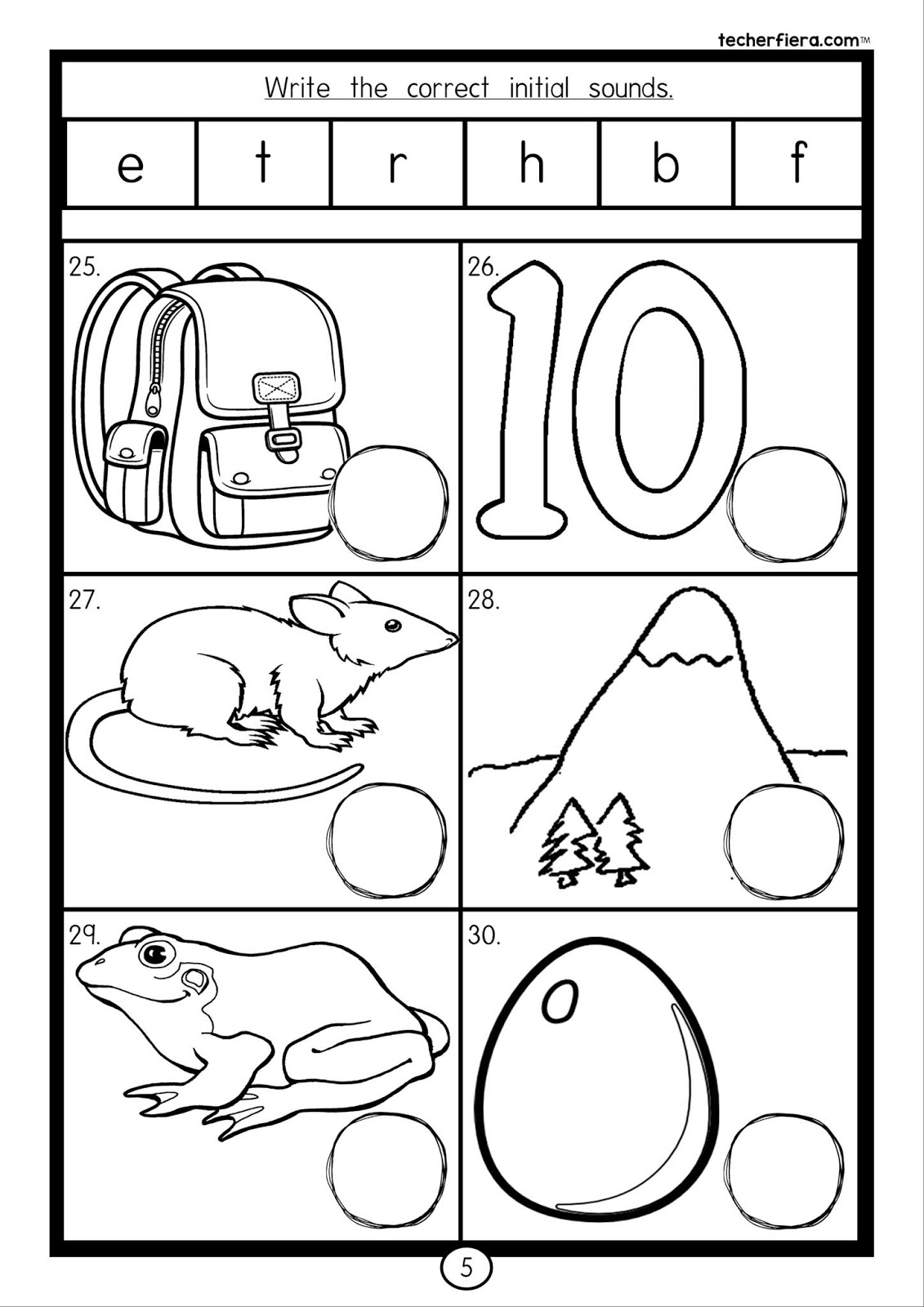 techerfiera.com™

Write the correct initial sounds.

| e | t | r | h | b | f |
|---|---|---|---|---|---|

25.

26.

10

27.

28.

29.

30.

5