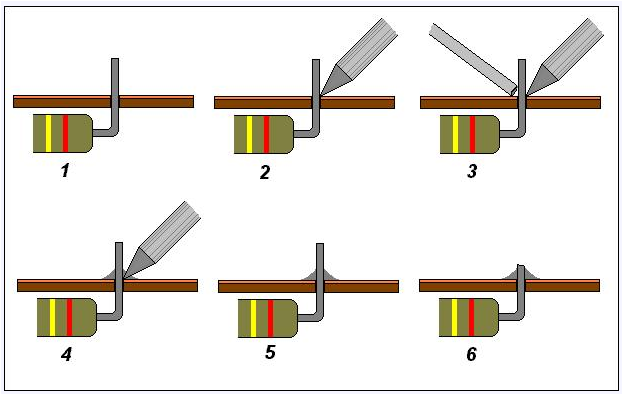 1

2

3

4

5

6