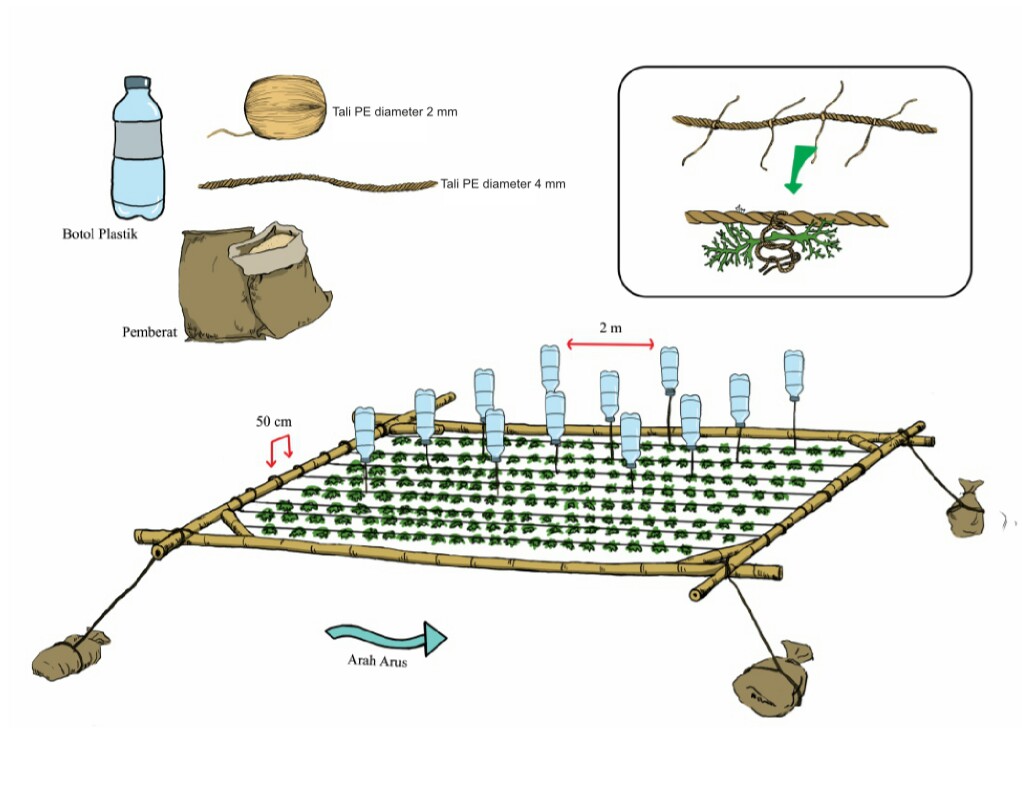 Tali PE diameter 2 mm

Tali PE diameter 4 mm

Botol Plastik

Pemberat

2 m

50 cm

Arah Arus