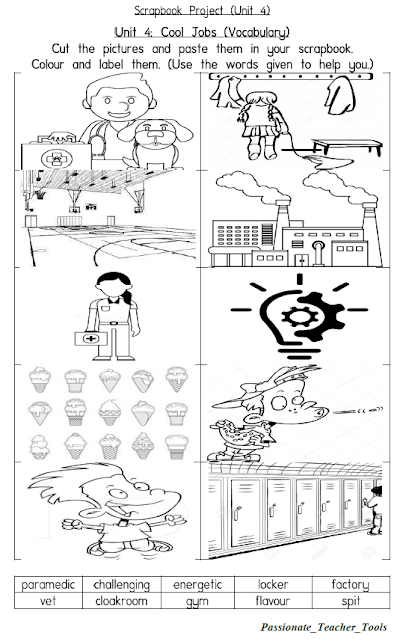 Scrapbook Project (Unit 4)

Unit 4: Cool Jobs (Vocabulary)

Cut the pictures and paste them in your scrapbook. Colour and label them. (Use the words given to help you.)

| paramedic | challenging | energetic | locker | factory |
|---|---|---|---|---|
| vet | cloakroom | gym | flavour | spit |

Passionate_Teacher_Tools