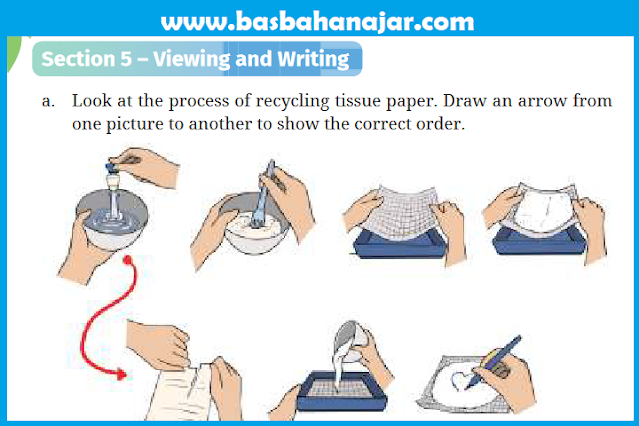 www.basbahanajar.com

Section 5 – Viewing and Writing

a. Look at the process of recycling tissue paper. Draw an arrow from one picture to another to show the correct order.