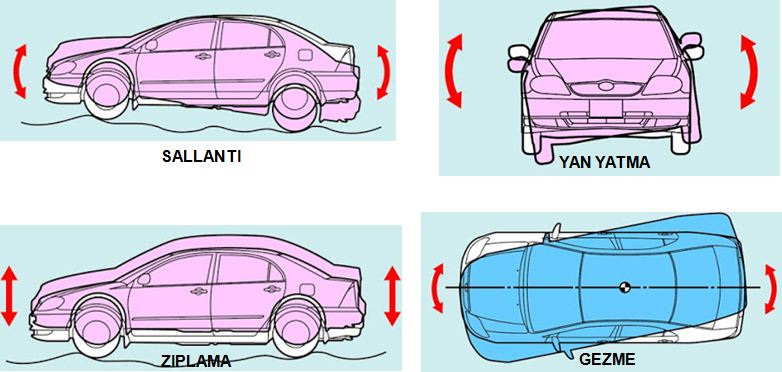 SALLANTI

YAN YATMA

ZIPLAMA

GEZME