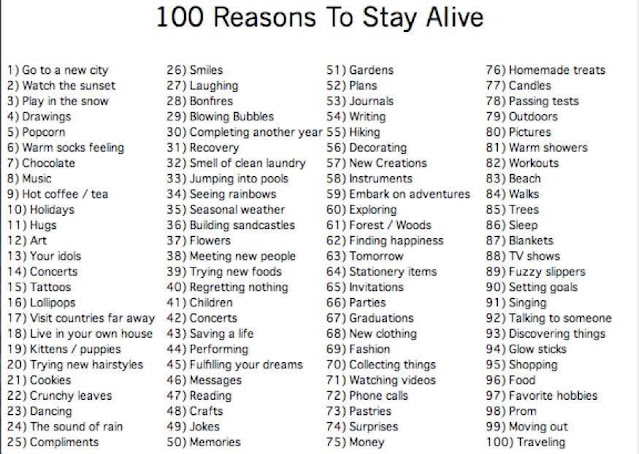 100 Reasons To Stay Alive

1) Go to a new city
2) Watch the sunset
3) Play in the snow
4) Drawings
5) Popcorn
6) Warm socks feeling
7) Chocolate
8) Music
9) Hot coffee / tea
10) Holidays
11) Hugs
12) Art
13) Your idols
14) Concerts
15) Tattoos
16) Lollipops
17) Visit countries far away
18) Live in your own house
19) Kittens / puppies
20) Trying new hairstyles
21) Cookies
22) Crunchy leaves
23) Dancing
24) The sound of rain
25) Compliments

26) Smiles
27) Laughing
28) Bonfires
29) Blowing Bubbles
30) Completing another year
31) Recovery
32) Smell of clean laundry
33) Jumping into pools
34) Seeing rainbows
35) Seasonal weather
36) Building sandcastles
37) Flowers
38) Meeting new people
39) Trying new foods
40) Regretting nothing
41) Children
42) Concerts
43) Saving a life
44) Performing
45) Fulfilling your dreams
46) Messages
47) Reading
48) Crafts
49) Jokes
50) Memories

51) Gardens
52) Plans
53) Journals
54) Writing
55) Hiking
56) Decorating
57) New Creations
58) Instruments
59) Embark on adventures
60) Exploring
61) Forest / Woods
62) Finding happiness
63) Tomorrow
64) Stationery items
65) Invitations
66) Parties
67) Graduations
68) New clothing
69) Fashion
70) Collecting things
71) Watching videos
72) Phone calls
73) Pastries
74) Surprises
75) Money

76) Homemade treats
77) Candles
78) Passing tests
79) Outdoors
80) Pictures
81) Warm showers
82) Workouts
83) Beach
84) Walks
85) Trees
86) Sleep
87) Blankets
88) TV shows
89) Fuzzy slippers
90) Setting goals
91) Singing
92) Talking to someone
93) Discovering things
94) Glow sticks
95) Shopping
96) Food
97) Favorite hobbies
98) Prom
99) Moving out
100) Traveling