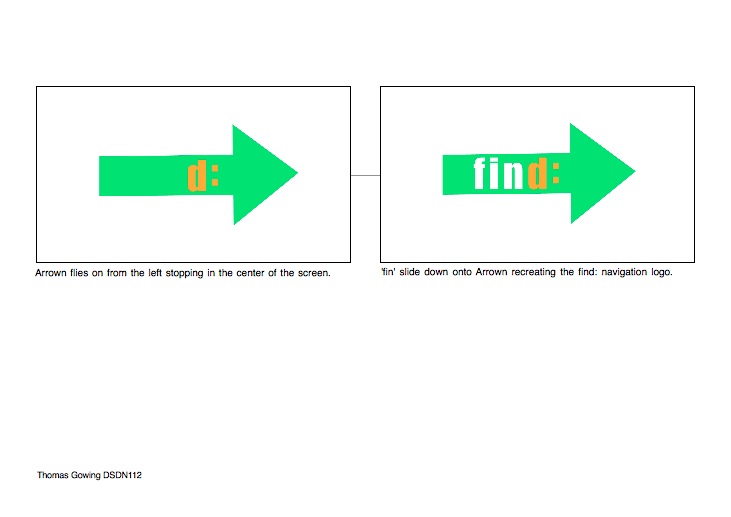 d:

Arrown flies on from the left stopping in the center of the screen.

find:

'fin' slide down onto Arrown recreating the find: navigation logo.

Thomas Gowing DSDN112