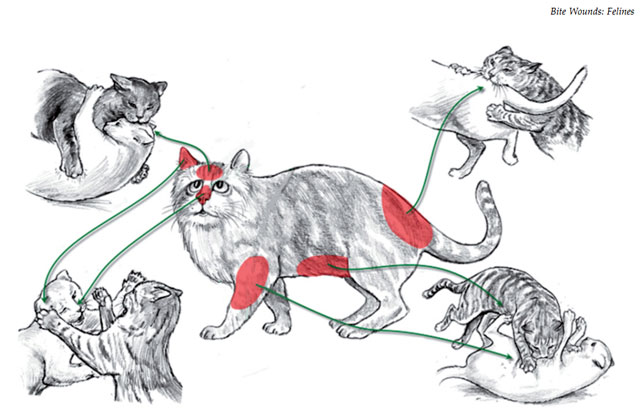 Bite Wounds: Felines