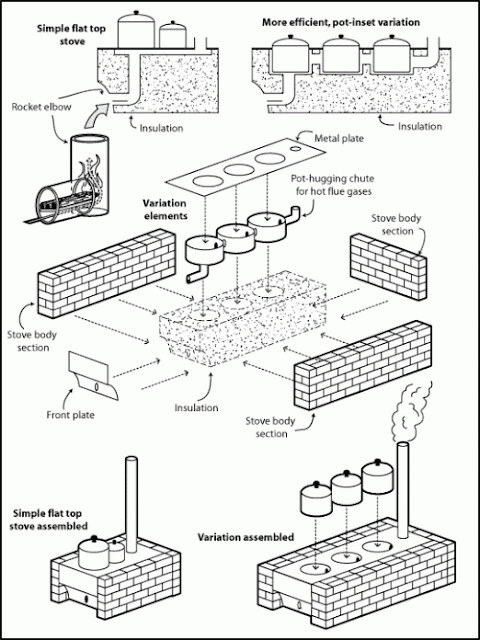 Simple flat top stove

More efficient, pot-inset variation

Rocket elbow

Insulation

Insulation

Metal plate

Pot-hugging chute for hot flue gases

Variation elements

Stove body section

Stove body section

Front plate

Insulation

Stove body section

Simple flat top stove assembled

Variation assembled