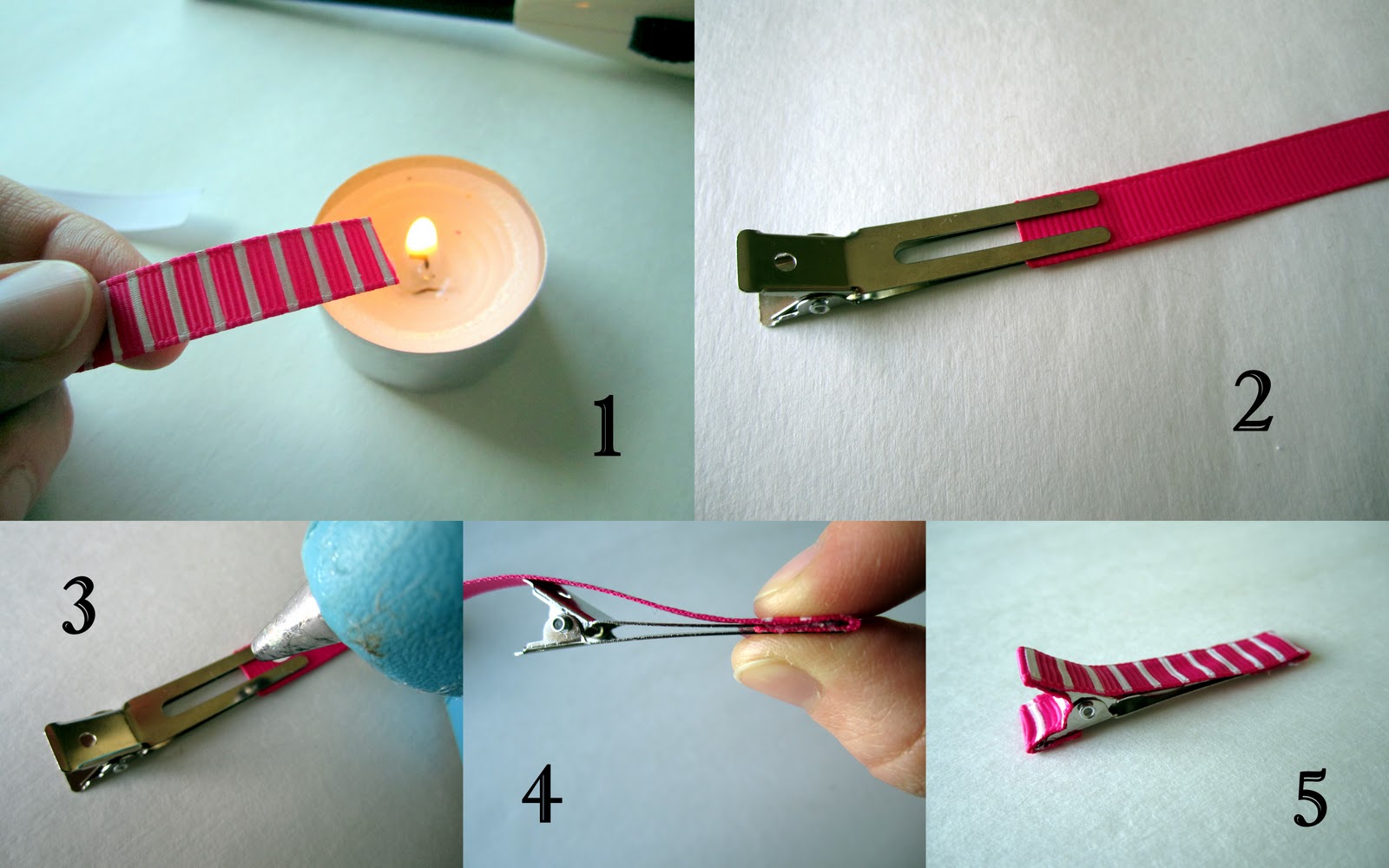 1

2

3

4

5