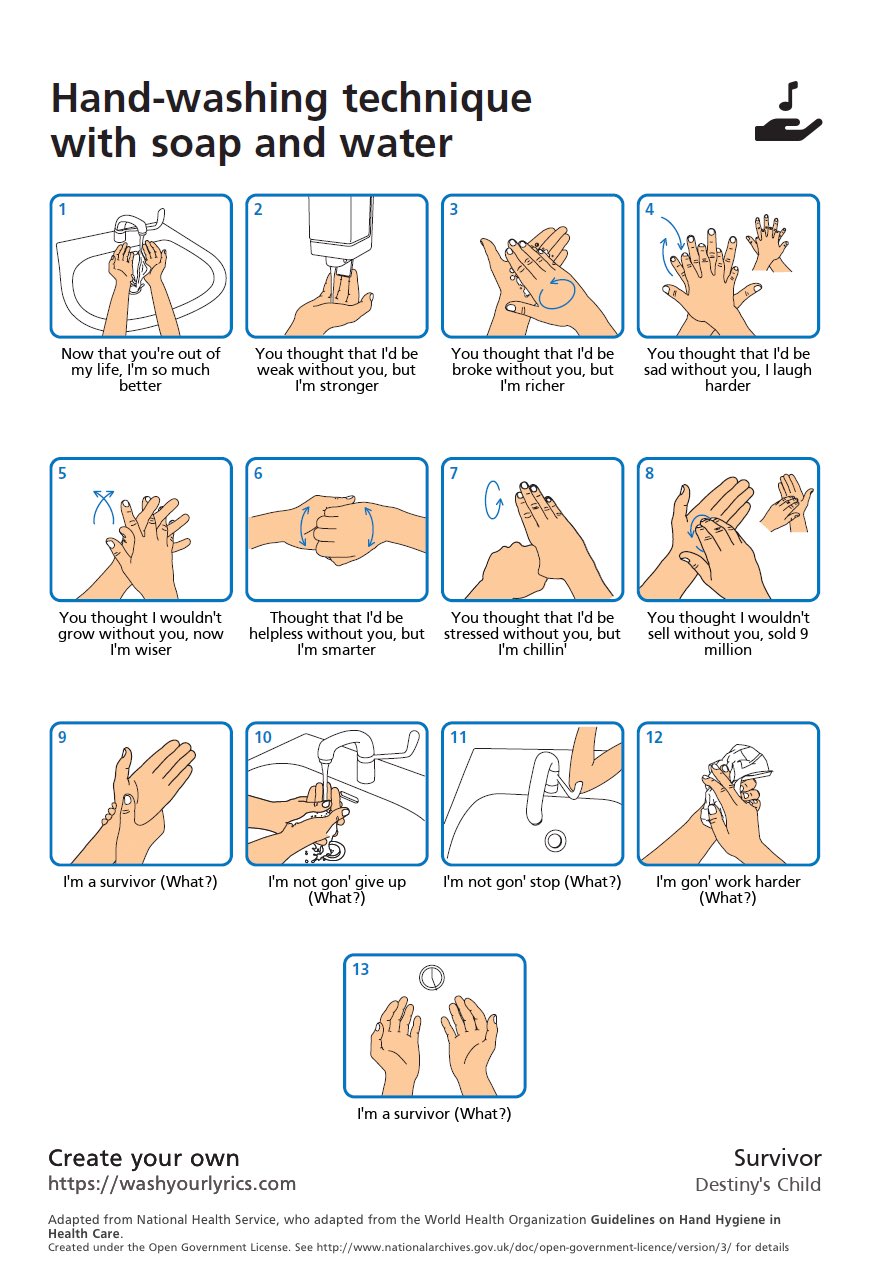 Hand-washing technique with soap and water

1
Now that you're out of my life, I'm so much better

2
You thought that I'd be weak without you, but I'm stronger

3
You thought that I'd be broke without you, but I'm richer

4
You thought that I'd be sad without you, I laugh harder

5
You thought I wouldn't grow without you, now I'm wiser

6
Thought that I'd be helpless without you, but I'm smarter

7
You thought that I'd be stressed without you, but I'm chillin'

8
You thought I wouldn't sell without you, sold 9 million

9
I'm a survivor (What?)

10
I'm not gon' give up (What?)

11
I'm not gon' stop (What?)

12
I'm gon' work harder (What?)

13
I'm a survivor (What?)

Create your own
https://washyourlyrics.com

Survivor
Destiny's Child

Adapted from National Health Service, who adapted from the World Health Organization Guidelines on Hand Hygiene in Health Care.
Created under the Open Government License. See http://www.nationalarchives.gov.uk/doc/open-government-licence/version/3/ for details