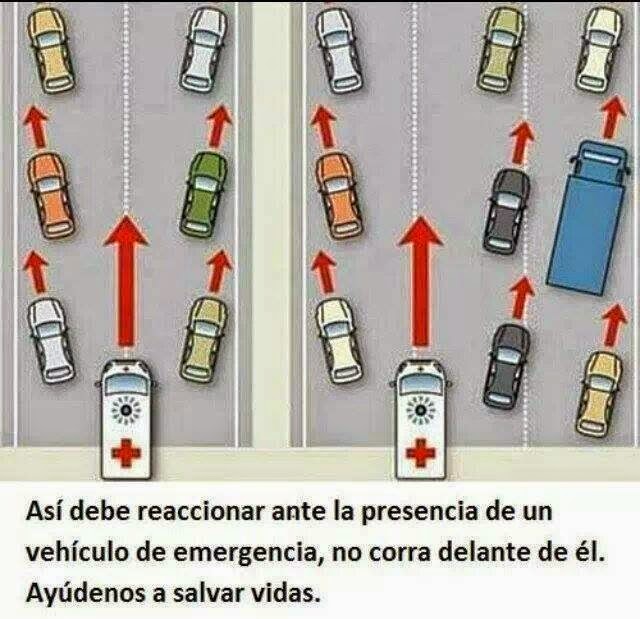 Así debe reaccionar ante la presencia de un vehículo de emergencia, no corra delante de él. Ayúdenos a salvar vidas.