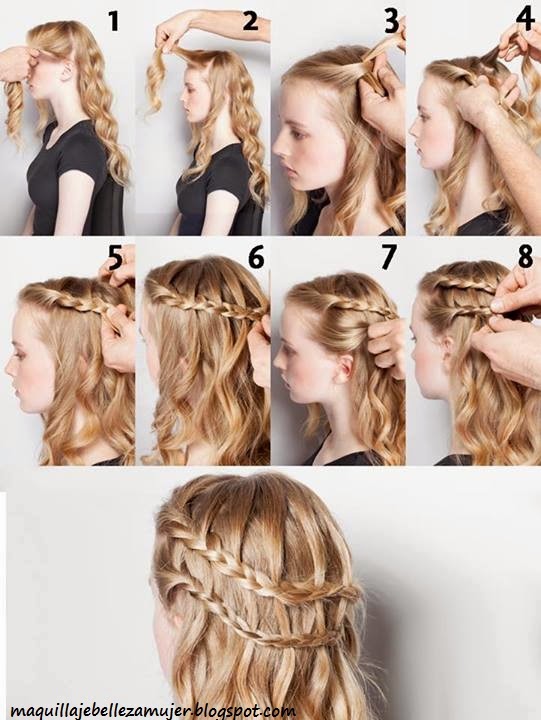 1
2
3
4
5
6
7
8
maquillajebellezamujer.blogspot.com