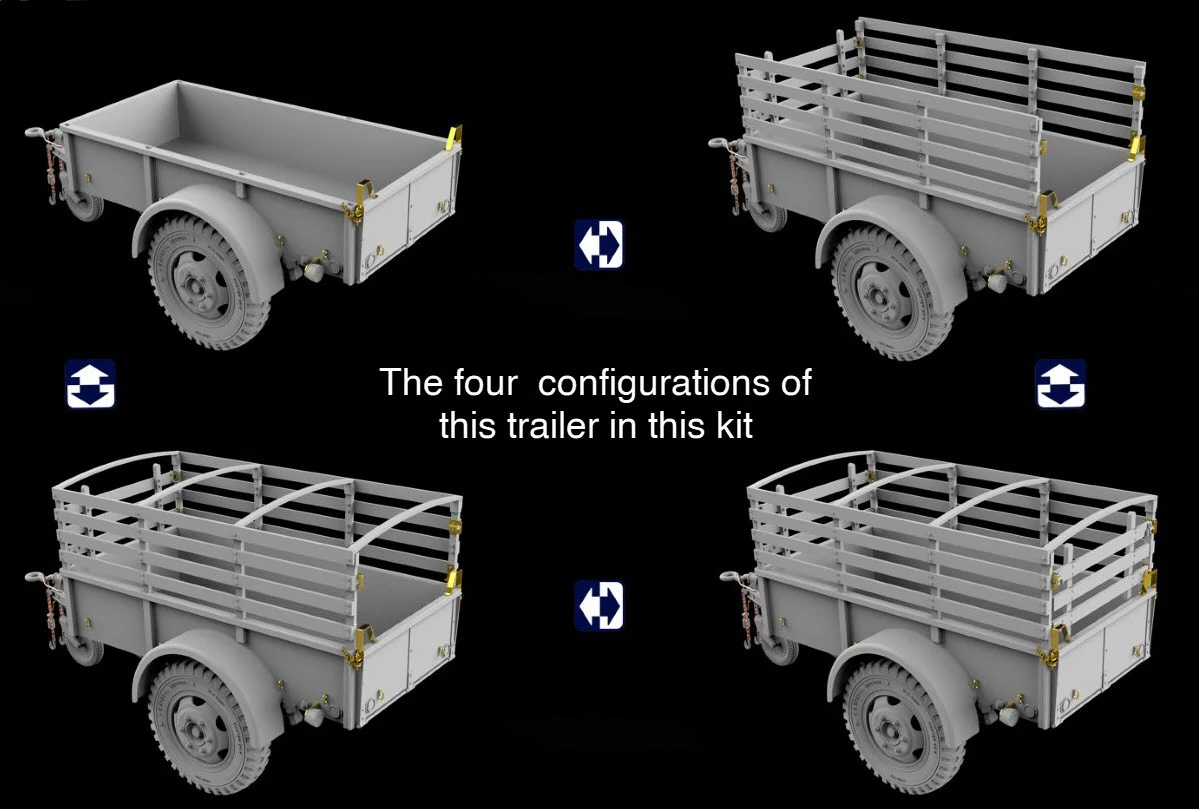 The four configurations of this trailer in this kit