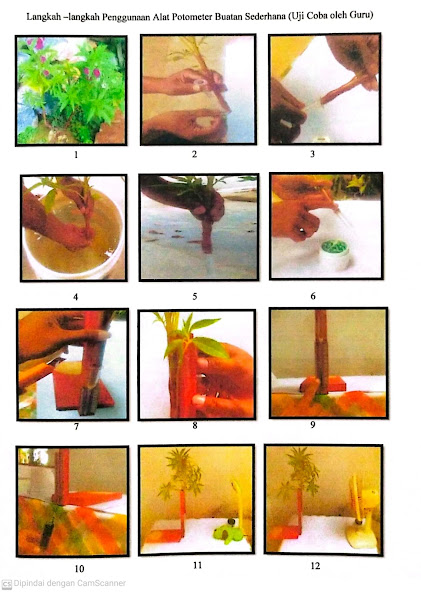 Langkah –langkah Penggunaan Alat Potometer Buatan Sederhana (Uji Coba oleh Guru)

1

2

3

4

5

6

7

8

9

10

11

12

Dipindai dengan CamScanner