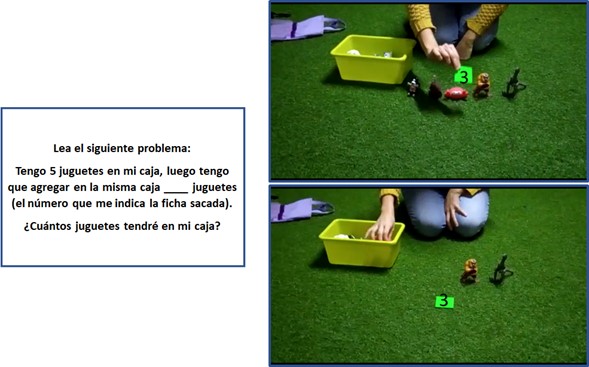 Lea el siguiente problema:

Tengo 5 juguetes en mi caja, luego tengo que agregar en la misma caja ____ juguetes (el número que me indica la ficha sacada).

¿Cuántos juguetes tendré en mi caja?

3

3