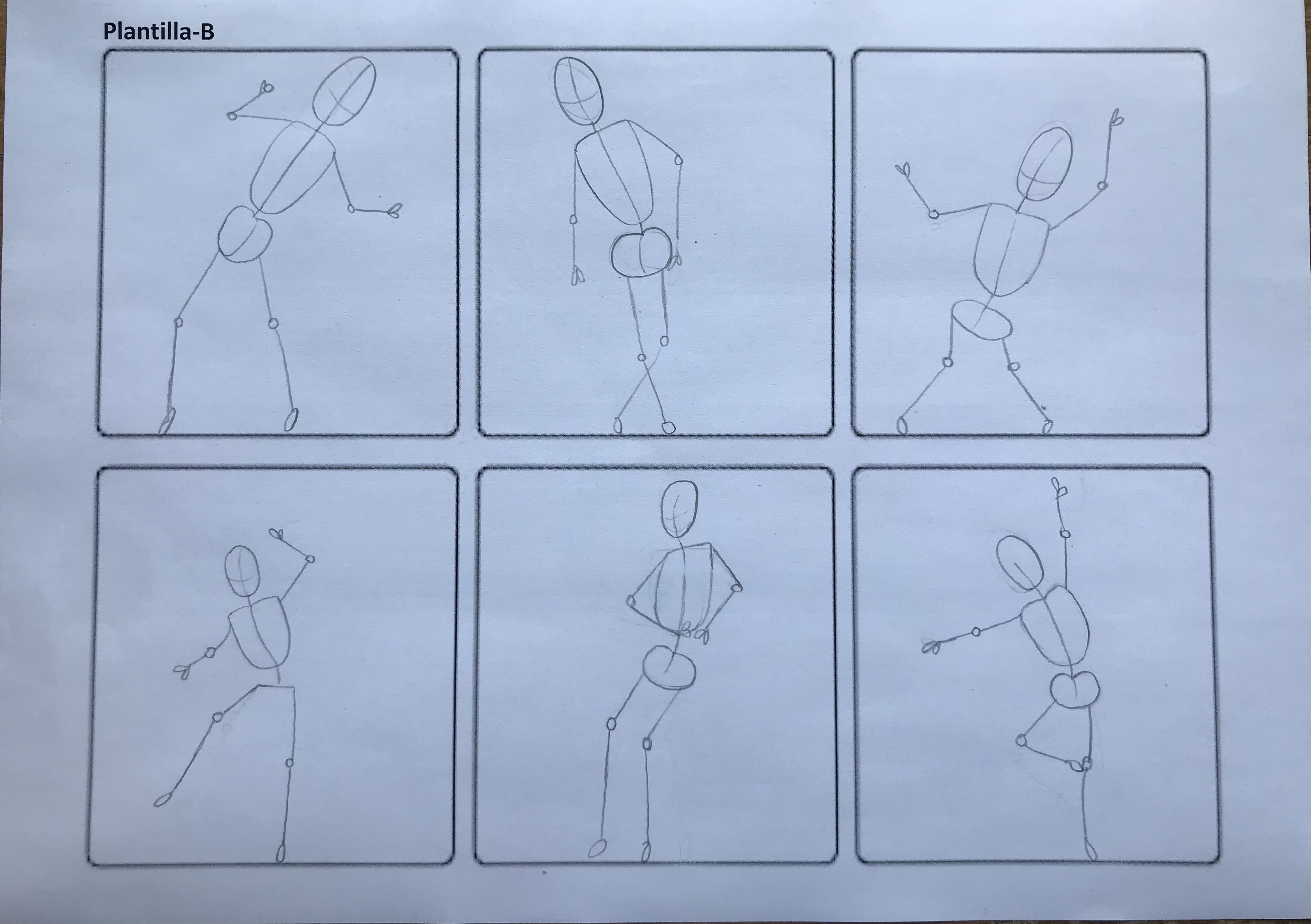 Plantilla-B