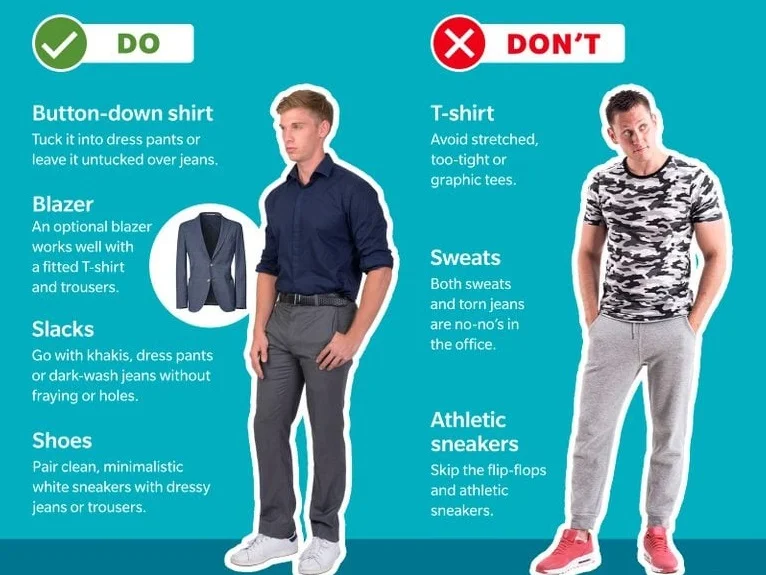 DO

Button-down shirt
Tuck it into dress pants or leave it untucked over jeans.

Blazer
An optional blazer works well with a fitted T-shirt and trousers.

Slacks
Go with khakis, dress pants or dark-wash jeans without fraying or holes.

Shoes
Pair clean, minimalistic white sneakers with dressy jeans or trousers.

DON'T

T-shirt
Avoid stretched, too-tight or graphic tees.

Sweats
Both sweats and torn jeans are no-no's in the office.

Athletic sneakers
Skip the flip-flops and athletic sneakers.