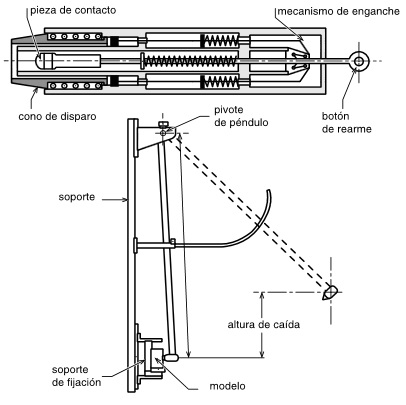 pieza de contacto

mecanismo de enganche

cono de disparo

botón de rearme

pivote de péndulo

soporte

altura de caída

soporte de fijación

modelo