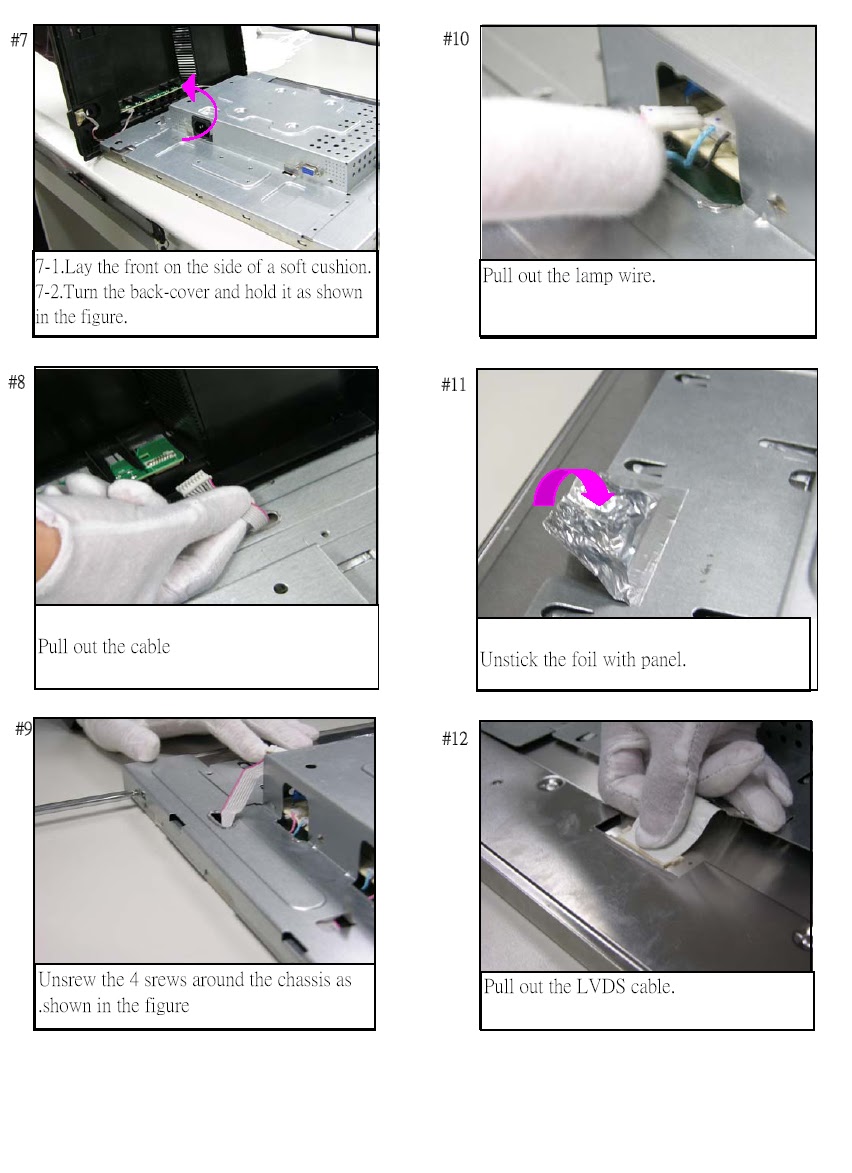 #7

7-1.Lay the front on the side of a soft cushion.
7-2.Turn the back-cover and hold it as shown in the figure.

#8

Pull out the cable

#9

Unsrew the 4 srews around the chassis as .shown in the figure

#10

Pull out the lamp wire.

#11

Unstick the foil with panel.

#12

Pull out the LVDS cable.