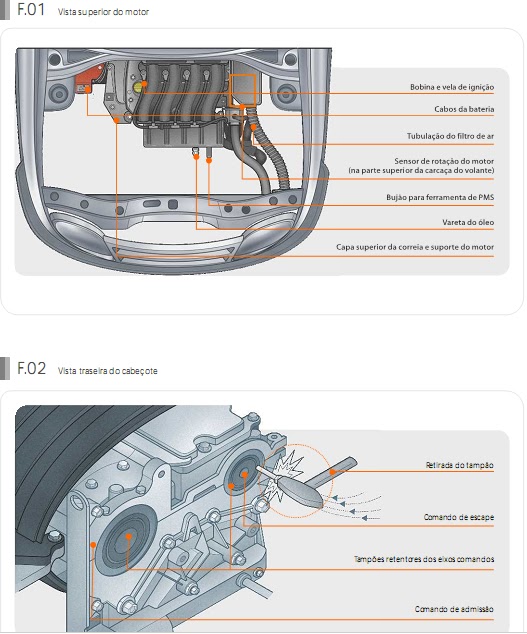 F.01 Vista superior do motor

Bobina e vela de ignição

Cabos da bateria

Tubulação do filtro de ar

Sensor de rotação do motor (na parte superior da carcaça do volante)

Bujão para ferramenta de PMS

Vareta do óleo

Capa superior da correia e suporte do motor

F.02 Vista traseira do cabeçote

Retirada do tampão

Comando de escape

Tampões retentores dos eixos comandos

Comando de admissão