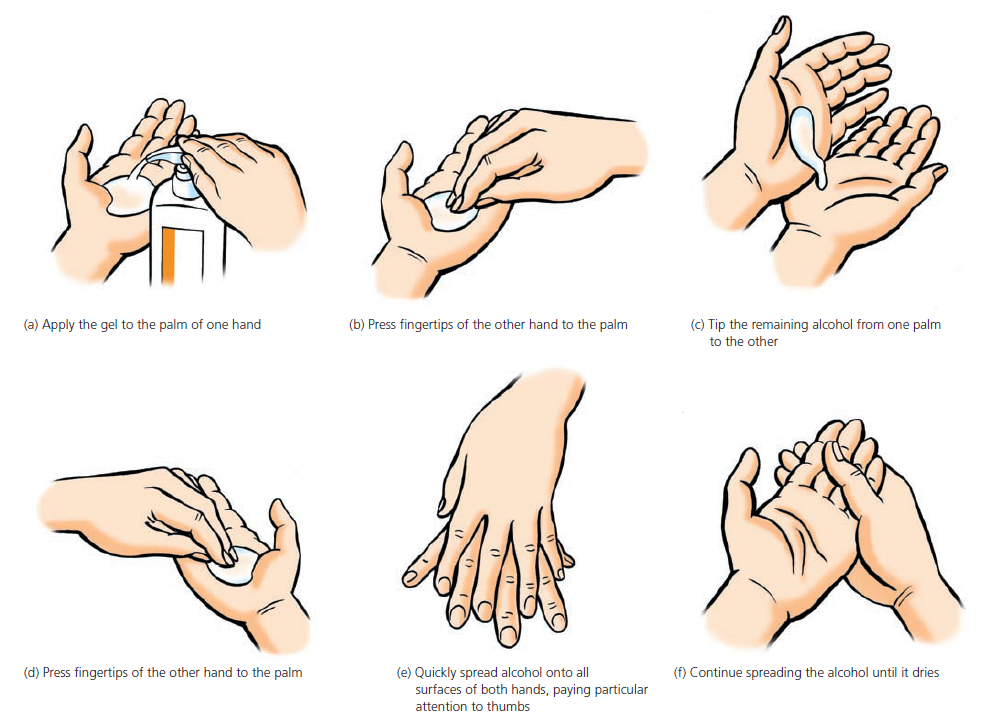 (a) Apply the gel to the palm of one hand

(b) Press fingertips of the other hand to the palm

(c) Tip the remaining alcohol from one palm to the other

(d) Press fingertips of the other hand to the palm

(e) Quickly spread alcohol onto all surfaces of both hands, paying particular attention to thumbs

(f) Continue spreading the alcohol until it dries