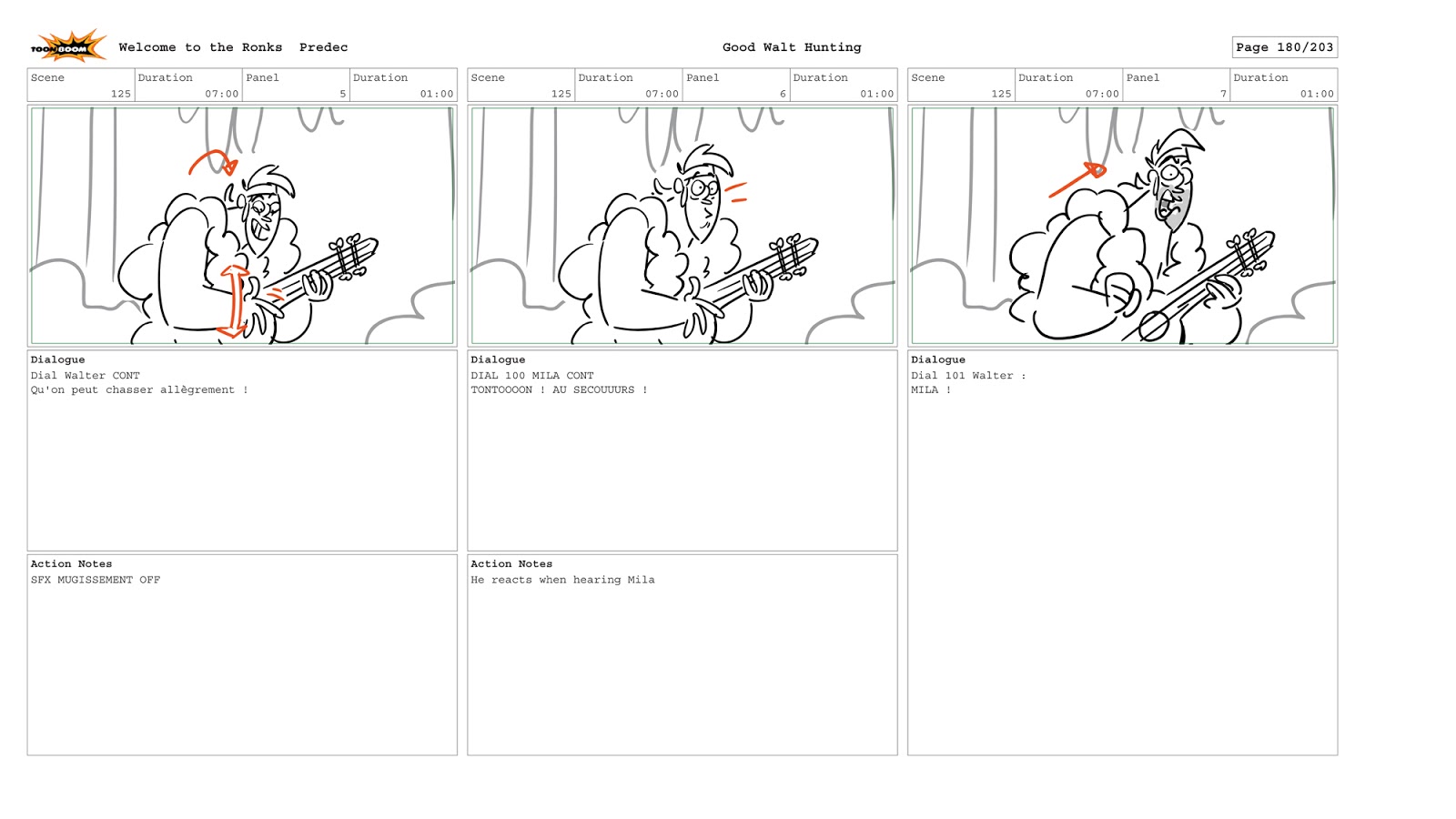 TOON BOOM Welcome to the Ronks Predec

Good Walt Hunting

Page 180/203

| Scene | Duration | Panel | Duration |
|---|---|---|---|
| 125 | 07:00 | 5 | 01:00 |

Dialogue
Dial Walter CONT
Qu'on peut chasser allègrement !

Action Notes
SFX MUGISSEMENT OFF

| Scene | Duration | Panel | Duration |
|---|---|---|---|
| 125 | 07:00 | 6 | 01:00 |

Dialogue
DIAL 100 MILA CONT
TONTOOOON ! AU SECOUUURS !

Action Notes
He reacts when hearing Mila

| Scene | Duration | Panel | Duration |
|---|---|---|---|
| 125 | 07:00 | 7 | 01:00 |

Dialogue
Dial 101 Walter :
MILA !