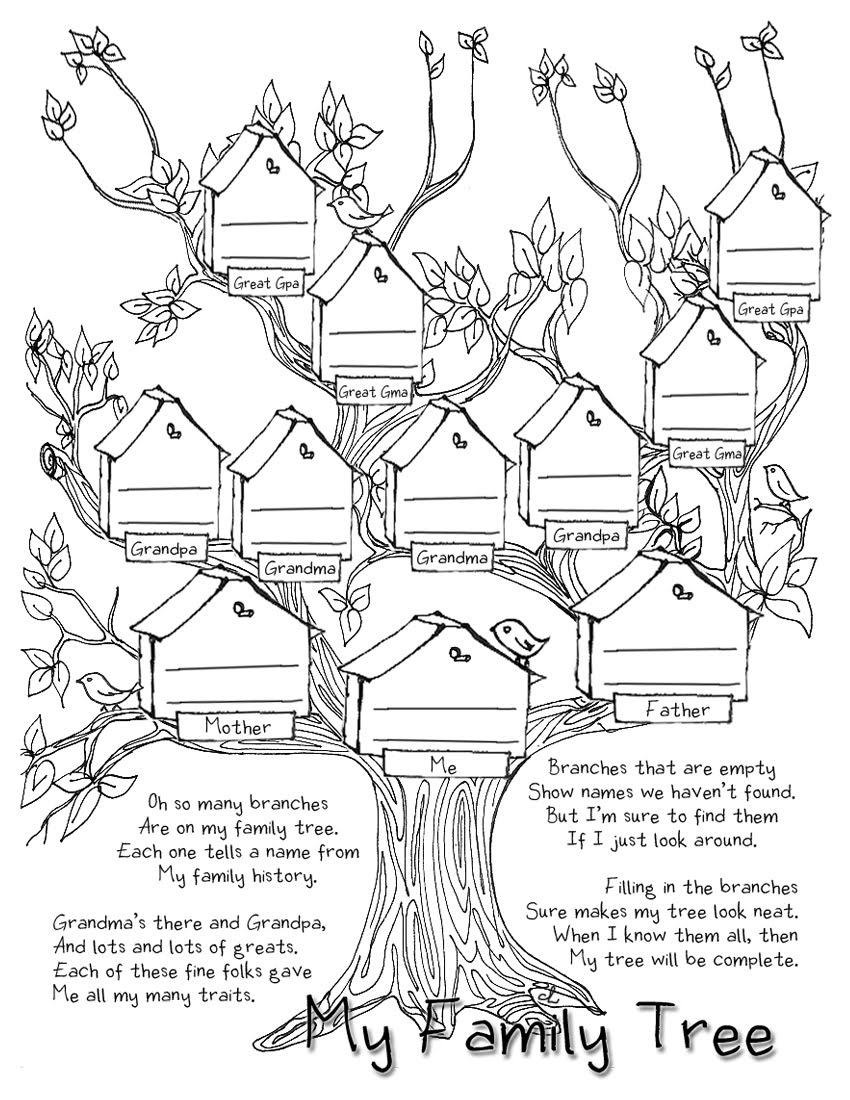 Great Gpa

Great Gma

Great Gpa

Great Gma

Grandpa

Grandma

Grandma

Grandpa

Mother

Me

Father

Oh so many branches
Are on my family tree.
Each one tells a name from
My family history.

Grandma's there and Grandpa,
And lots and lots of greats.
Each of these fine folks gave
Me all my many traits.

Branches that are empty
Show names we haven't found.
But I'm sure to find them
If I just look around.

Filling in the branches
Sure makes my tree look neat.
When I know them all, then
My tree will be complete.

My Family Tree