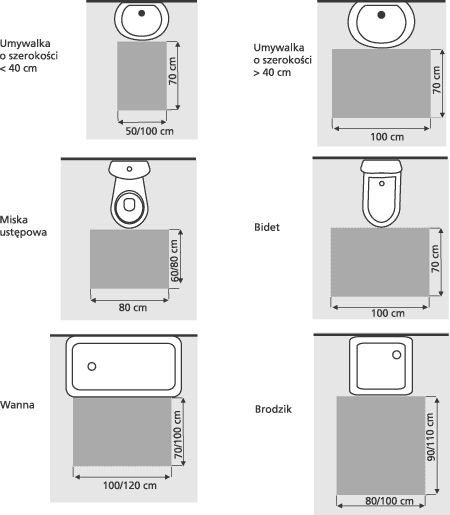 Umywalka o szerokości < 40 cm

70 cm

50/100 cm

Umywalka o szerokości > 40 cm

70 cm

100 cm

Miska ustępowa

60/80 cm

80 cm

Bidet

70 cm

100 cm

Wanna

70/100 cm

100/120 cm

Brodzik

90/110 cm

80/100 cm