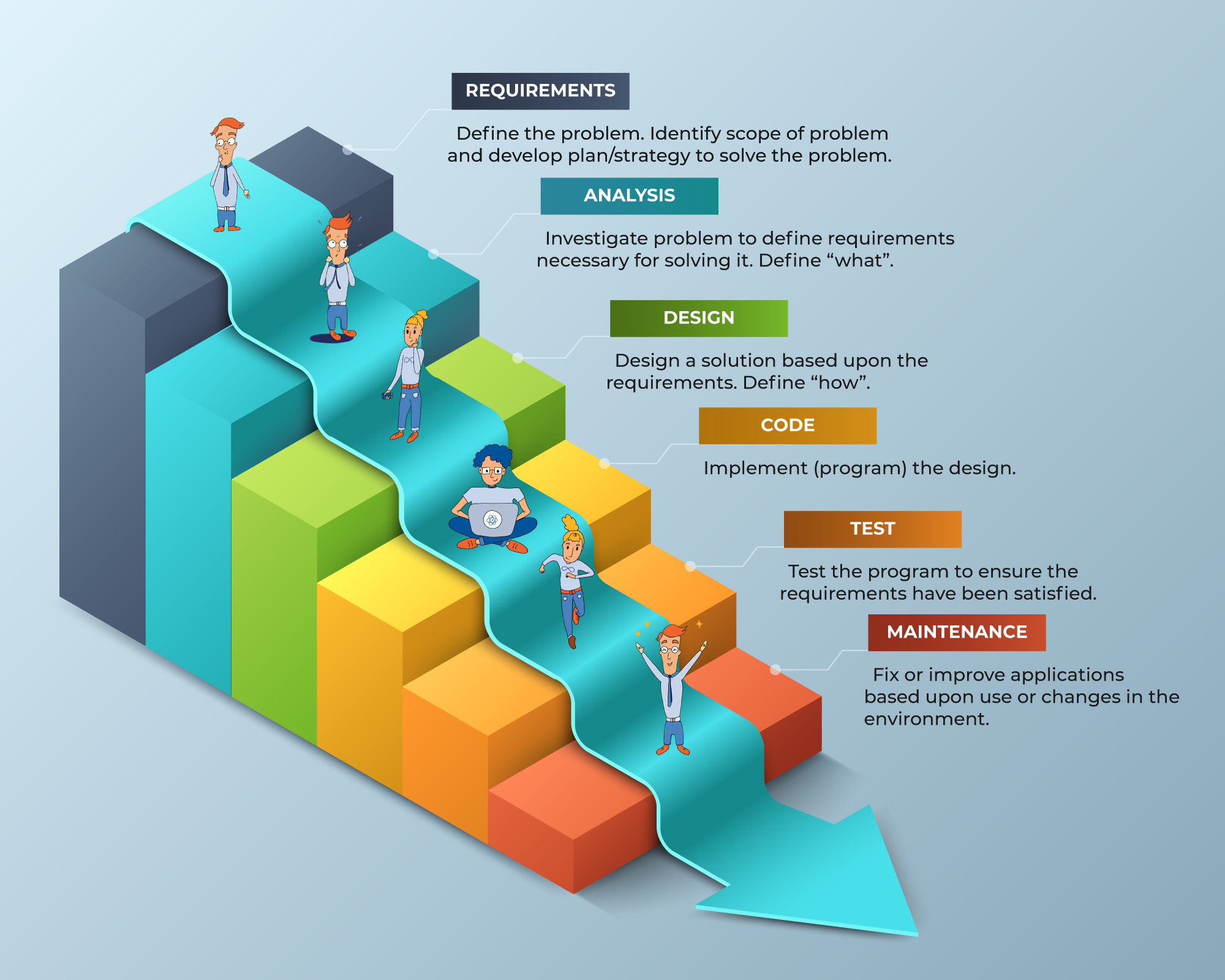 REQUIREMENTS

Define the problem. Identify scope of problem and develop plan/strategy to solve the problem.

ANALYSIS

Investigate problem to define requirements necessary for solving it. Define “what”.

DESIGN

Design a solution based upon the requirements. Define “how”.

CODE

Implement (program) the design.

TEST

Test the program to ensure the requirements have been satisfied.

MAINTENANCE

Fix or improve applications based upon use or changes in the environment.