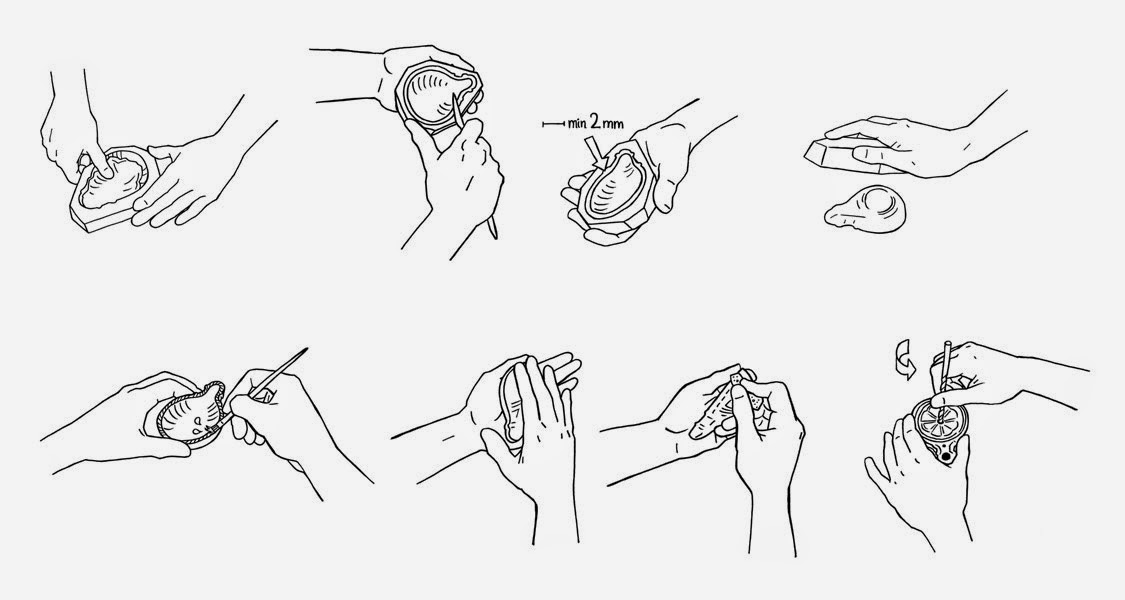 min 2 mm