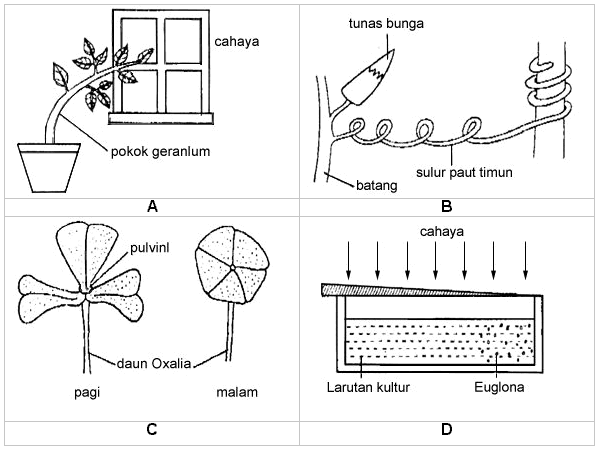 cahaya

pokok geranlum

A

tunas bunga

sulur paut timun

batang

B

pulvinl

daun Oxalia

pagi

malam

C

cahaya

Larutan kultur

Euglona

D